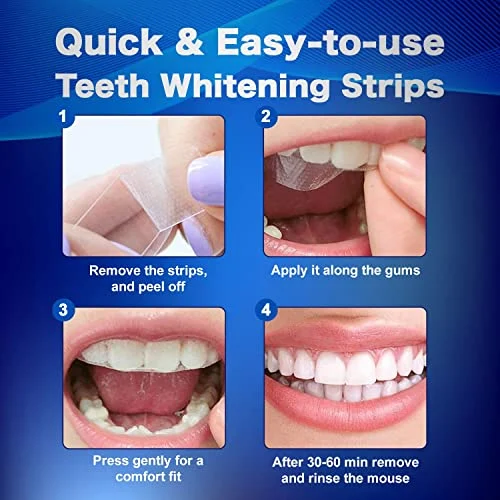 Quick & Easy-to-use
Teeth Whitening Strips

1

Remove the strips, and peel off

2

Apply it along the gums

3

Press gently for a comfort fit

4

After 30-60 min remove and rinse the mouse